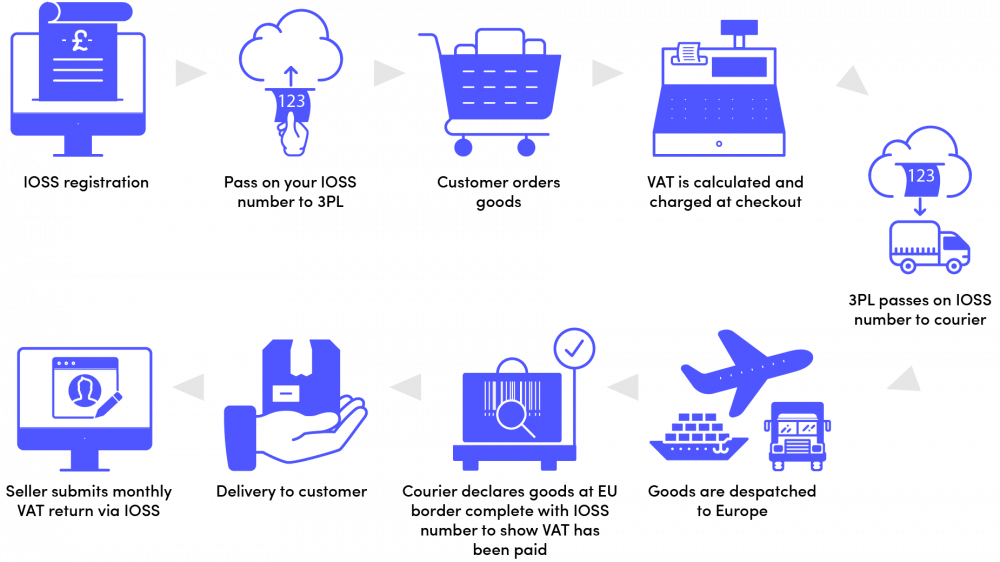 £

IOSS registration

123

Pass on your IOSS number to 3PL

Customer orders goods

VAT is calculated and charged at checkout

123

3PL passes on IOSS number to courier

Goods are despatched to Europe

Courier declares goods at EU border complete with IOSS number to show VAT has been paid

Delivery to customer

Seller submits monthly VAT return via IOSS